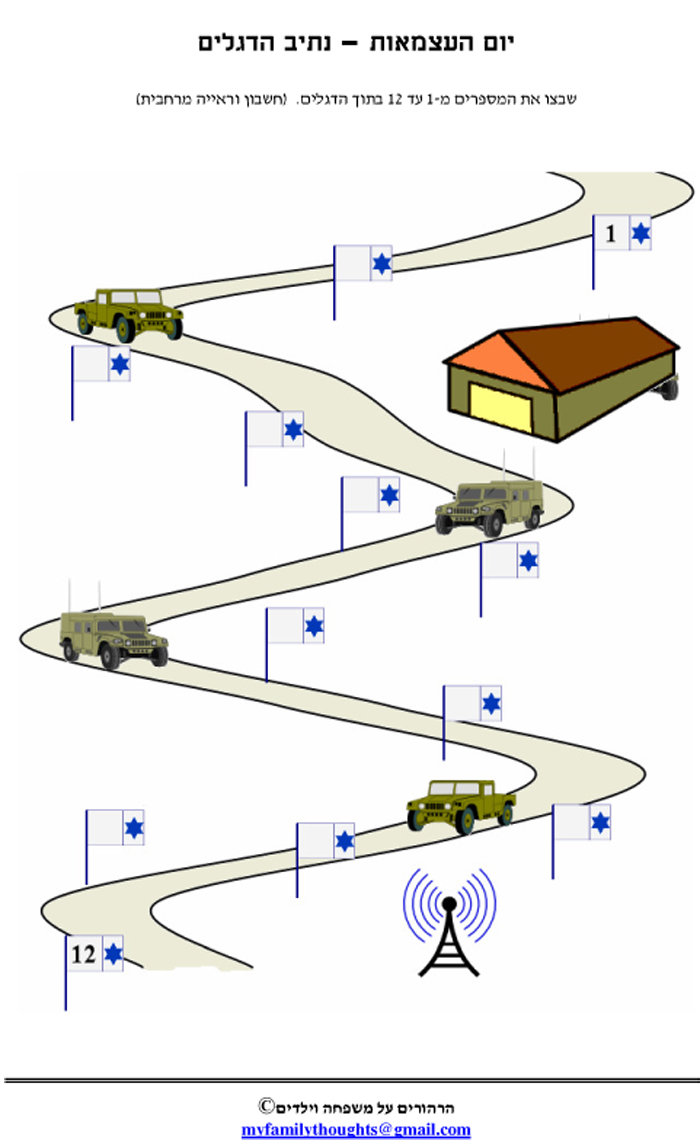 יום העצמאות – נתיב הדגלים

שבצו את המספרים מ-1 עד 12 בתוך הדגלים. (חשבון וראייה מרחבית)

1

12

הרהורים על משפחה וילדים©
myfamilythoughts@gmail.com